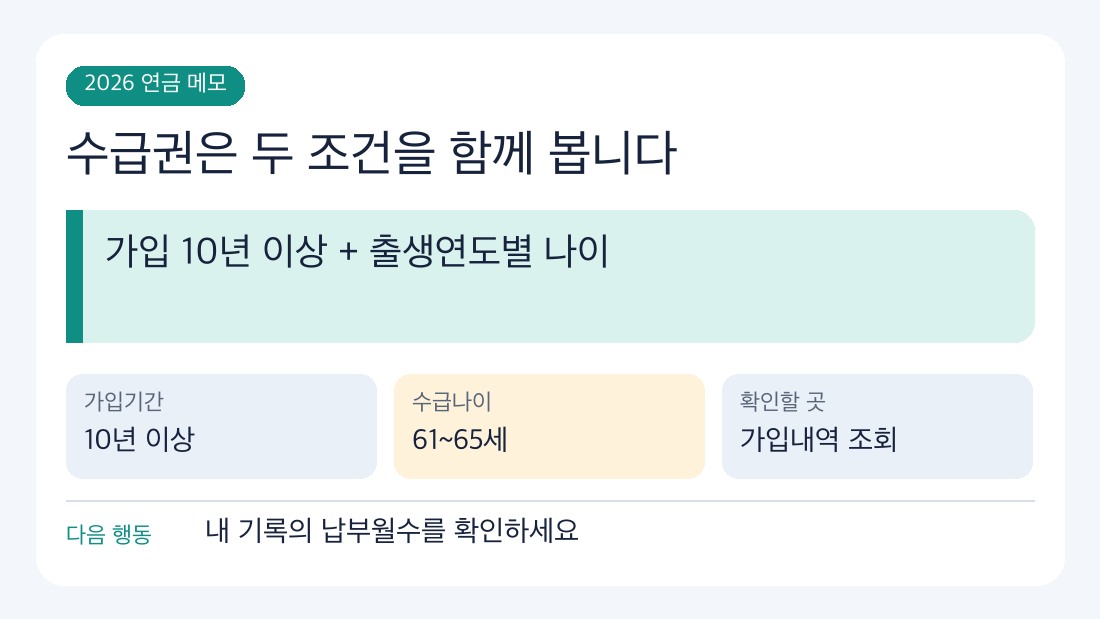 2026 연금 메모

수급권은 두 조건을 함께 봅니다

가입 10년 이상 + 출생연도별 나이

가입기간
10년 이상

수급나이
61~65세

확인할 곳
가입내역 조회

다음 행동 내 기록의 납부월수를 확인하세요